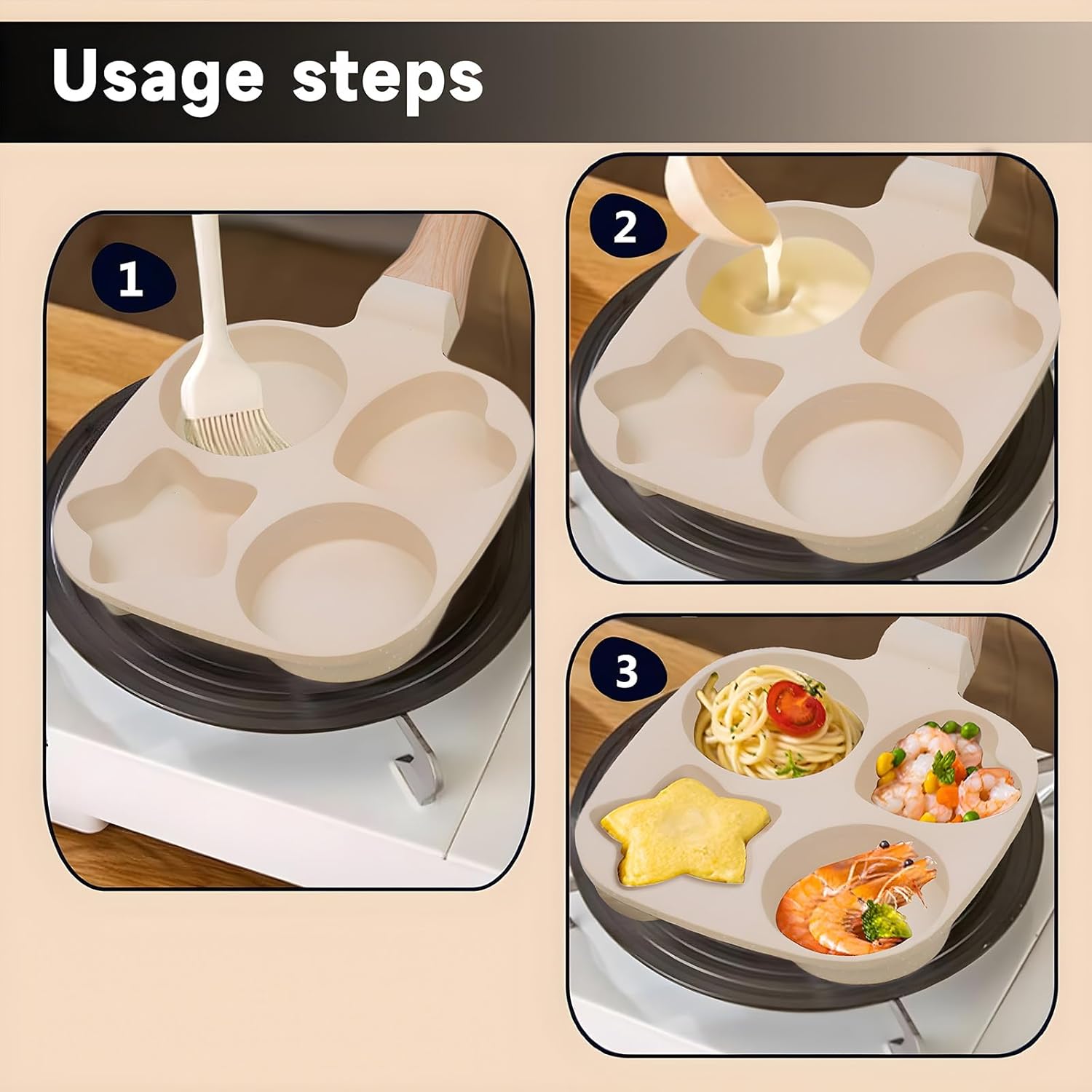 Usage steps

1

2

3